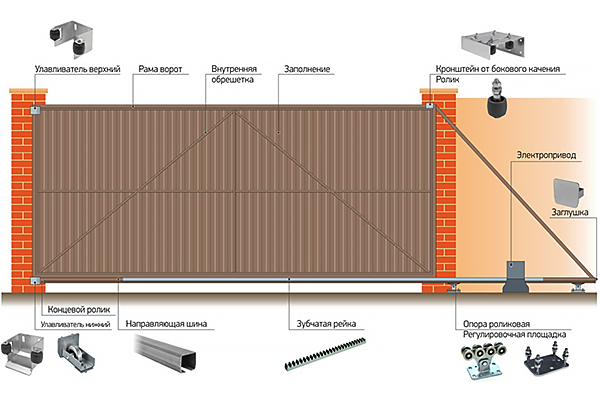 Улавливатель верхний
Рама ворот
Внутренняя обрешетка
Заполнение
Кронштейн от бокового качения
Ролик
Электропривод
Заглушка
Концевой ролик
Улавливатель нижний
Направляющая шина
Зубчатая рейка
Опора роликовая
Регулировочная площадка