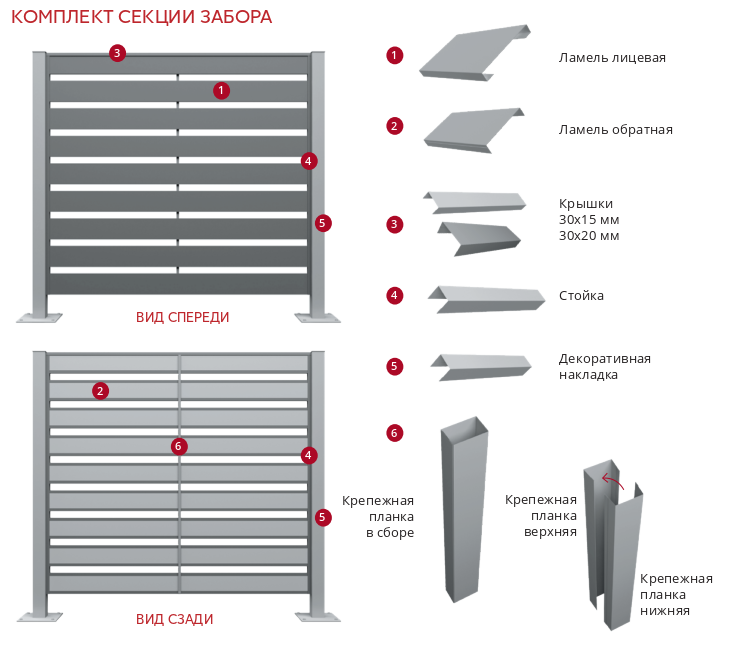 КОМПЛЕКТ СЕКЦИИ ЗАБОРА

3
1
4
5
ВИД СПЕРЕДИ

2
6
4
5
ВИД СЗАДИ

1 Ламель лицевая

2 Ламель обратная

3 Крышки
30х15 мм
30х20 мм

4 Стойка

5 Декоративная накладка

6

Крепежная планка в сборе

Крепежная планка верхняя

Крепежная планка нижняя